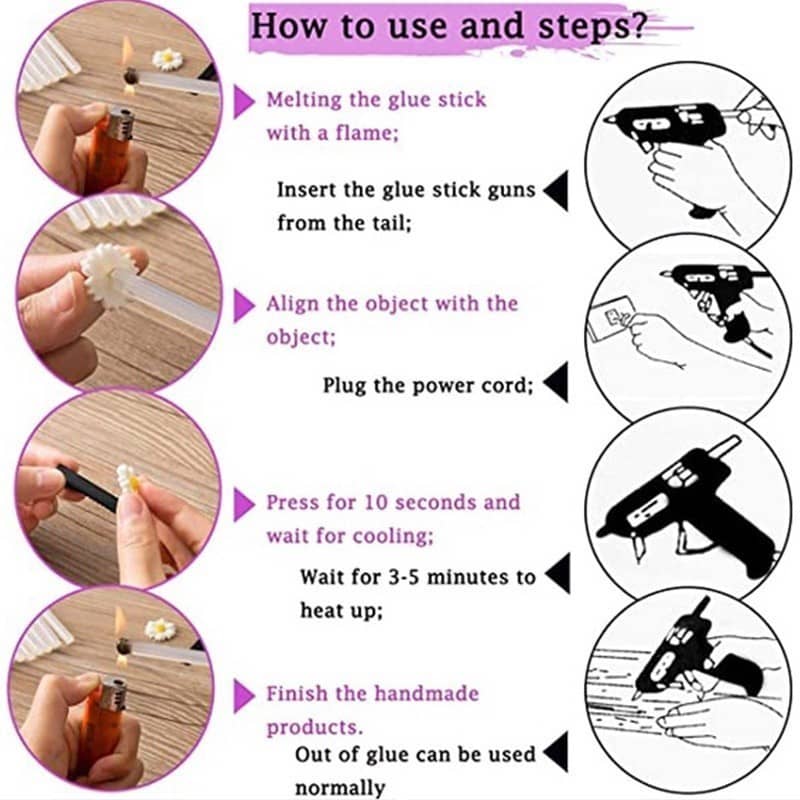 How to use and steps?

Melting the glue stick with a flame;

Insert the glue stick guns from the tail;

Align the object with the object;

Plug the power cord;

Press for 10 seconds and wait for cooling;

Wait for 3-5 minutes to heat up;

Finish the handmade products.

Out of glue can be used normally