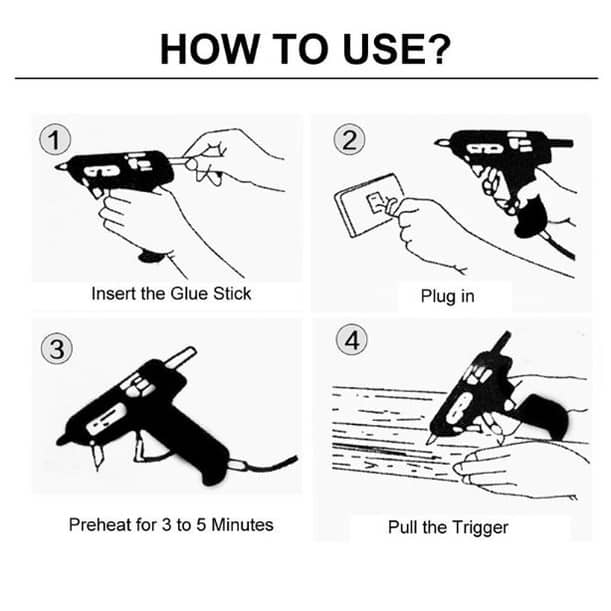 HOW TO USE?

1
Insert the Glue Stick

2
Plug in

3
Preheat for 3 to 5 Minutes

4
Pull the Trigger